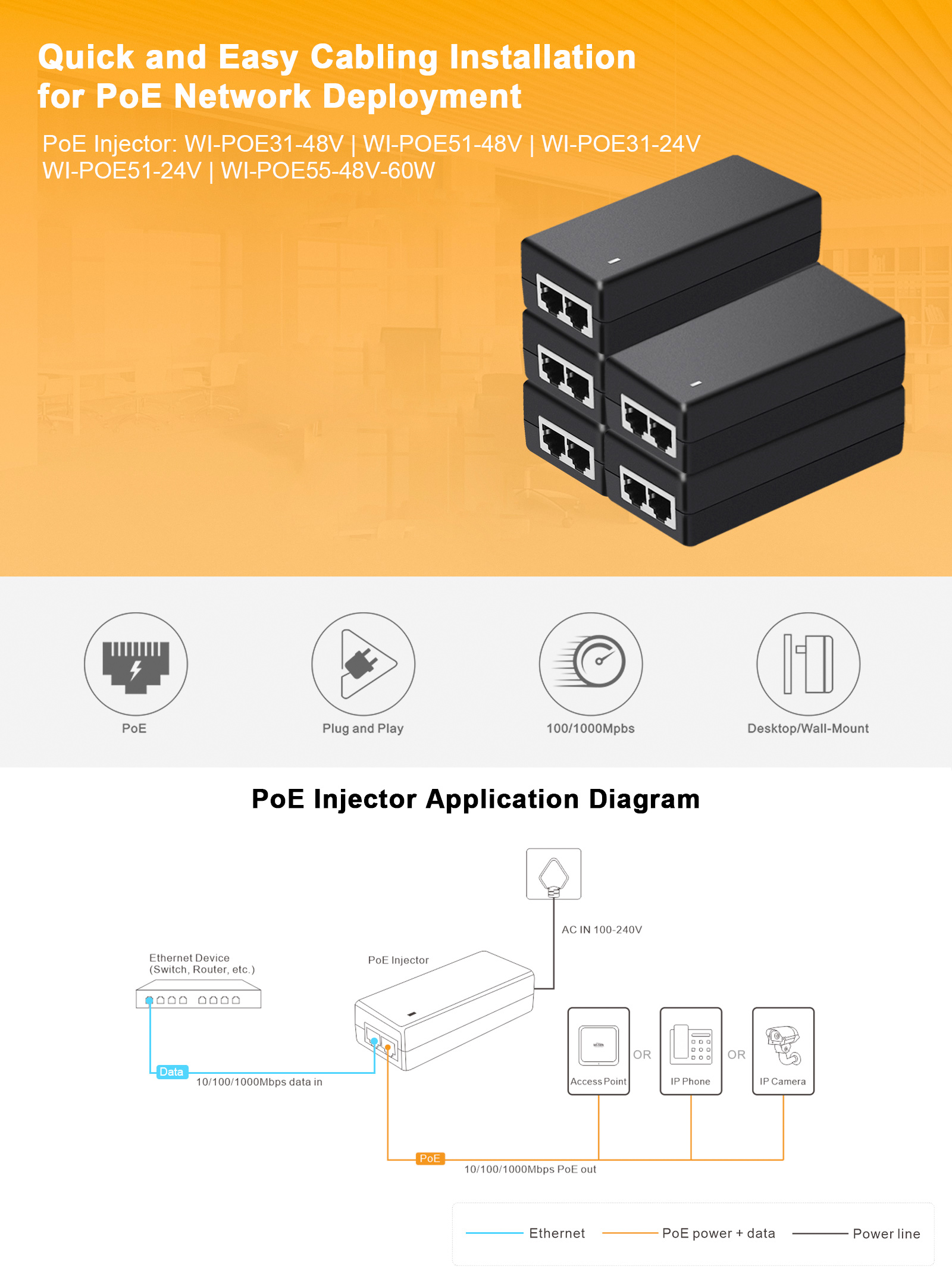 Quick and Easy Cabling Installation
for PoE Network Deployment

PoE Injector: WI-POE31-48V | WI-POE51-48V | WI-POE31-24V
WI-POE51-24V | WI-POE55-48V-60W

PoE

Plug and Play

100/1000Mpbs

Desktop/Wall-Mount

PoE Injector Application Diagram

AC IN 100-240V

Ethernet Device
(Switch, Router, etc.)

PoE Injector

Data

10/100/1000Mbps data in

Access Point

OR

IP Phone

OR

IP Camera

PoE

10/100/1000Mbps PoE out

Ethernet

PoE power + data

Power line