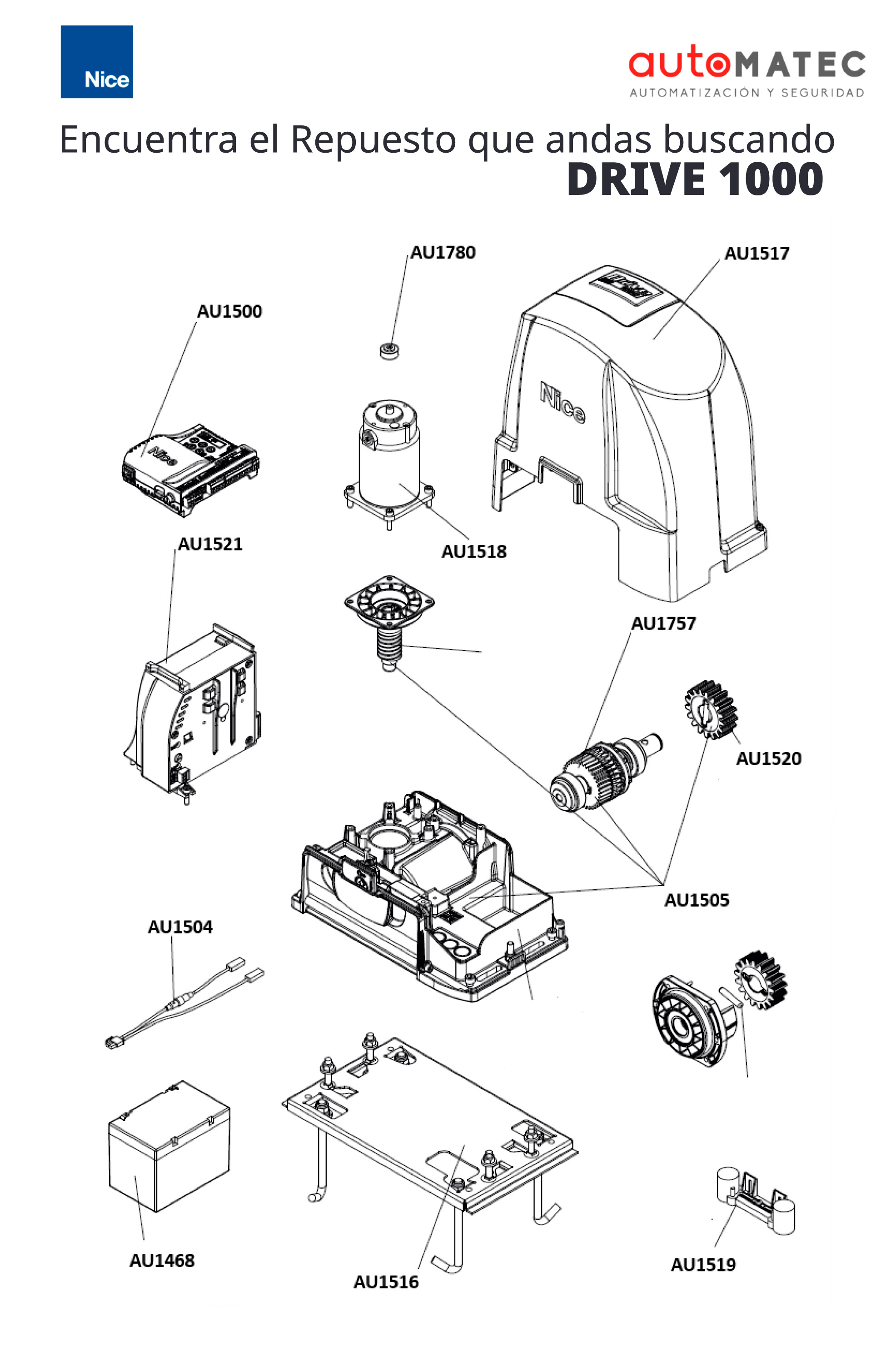 Nice

autoMATEC
AUTOMATIZACION Y SEGURIDAD

Encuentra el Repuesto que andas buscando
DRIVE 1000

AU1780
AU1517
AU1500
Nice
Nice
AU1518
AU1521
AU1757
AU1520
AU1505
AU1504
AU1468
AU1516
AU1519